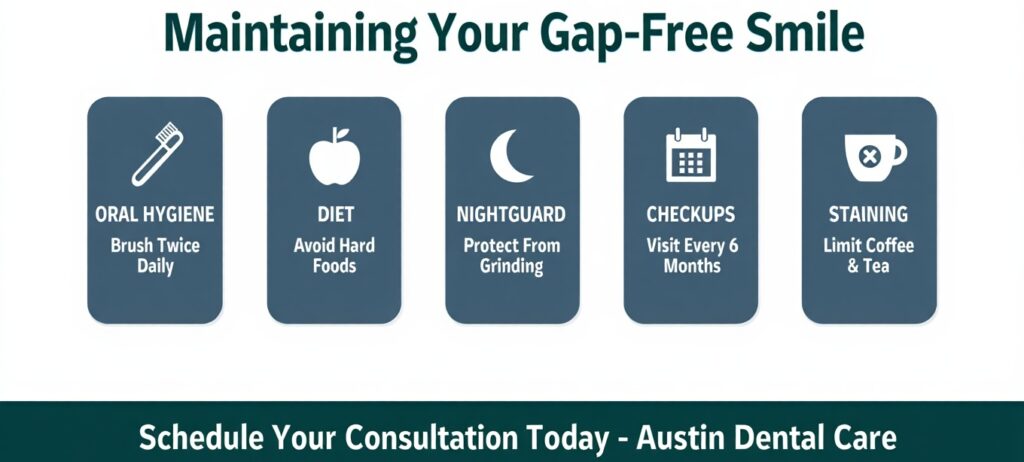 Maintaining Your Gap-Free Smile

ORAL HYGIENE
Brush Twice Daily

DIET
Avoid Hard Foods

NIGHTGUARD
Protect From Grinding

CHECKUPS
Visit Every 6 Months

STAINING
Limit Coffee & Tea

Schedule Your Consultation Today - Austin Dental Care